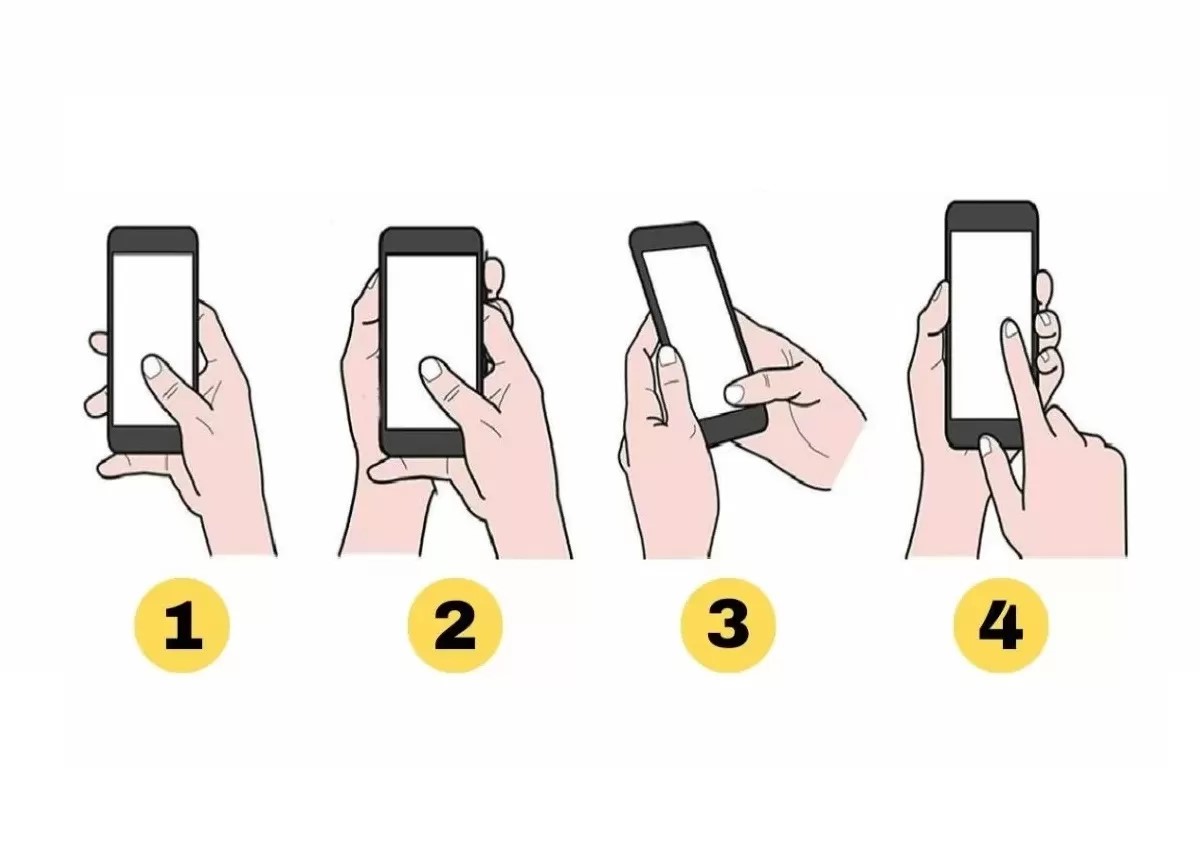 1

2

3

4